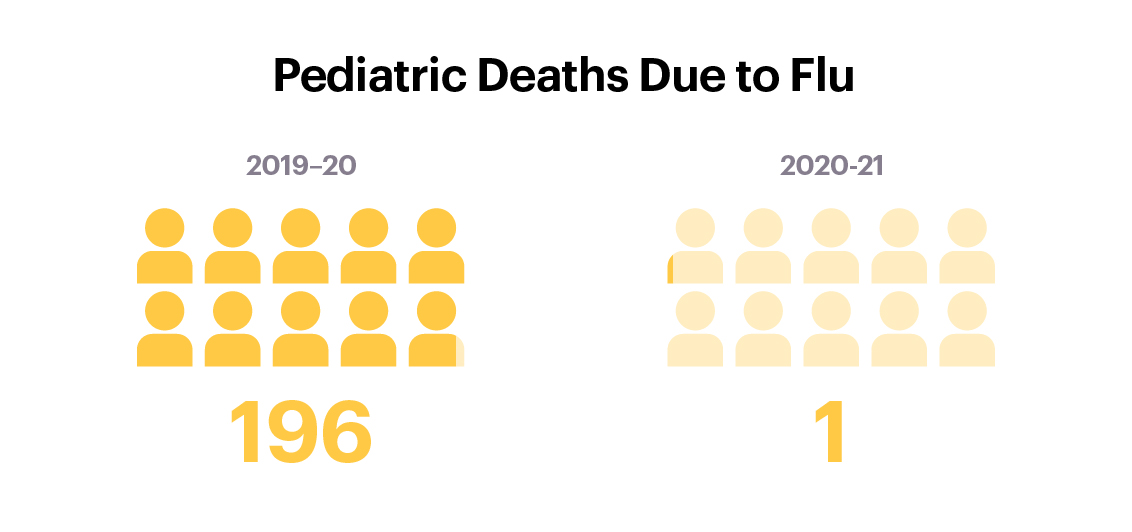 Pediatric Deaths Due to Flu

2019–20

196

2020-21

1